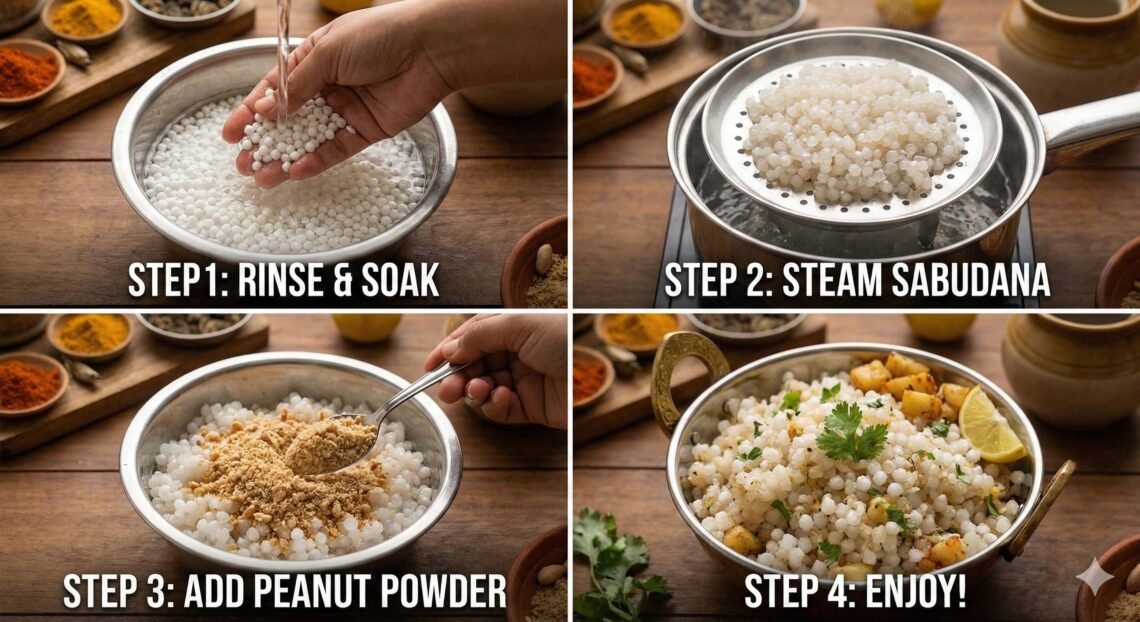 STEP1: RINSE & SOAK

STEP 2: STEAM SABUDANA

STEP 3: ADD PEANUT POWDER

STEP 4: ENJOY!