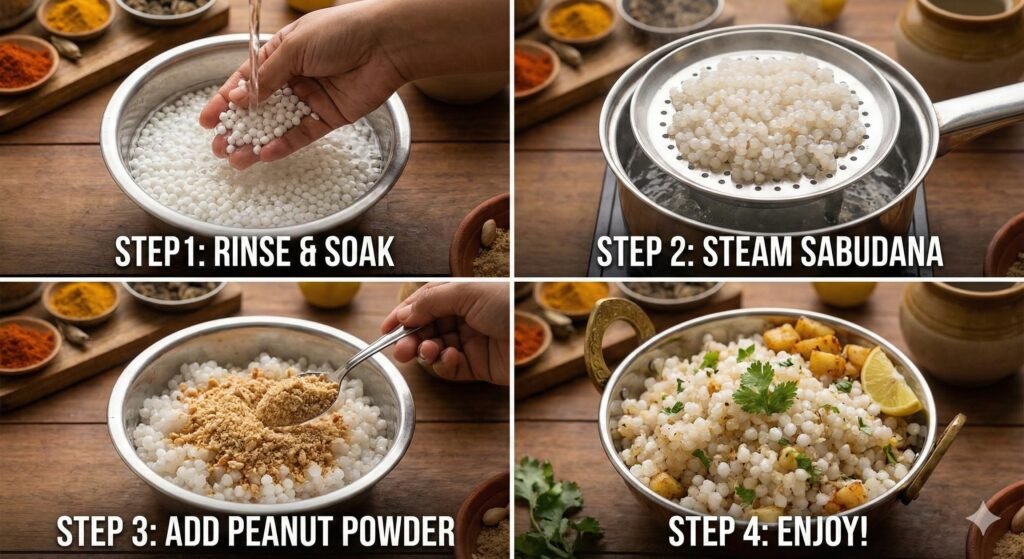 STEP1: RINSE & SOAK

STEP 2: STEAM SABUDANA

STEP 3: ADD PEANUT POWDER

STEP 4: ENJOY!